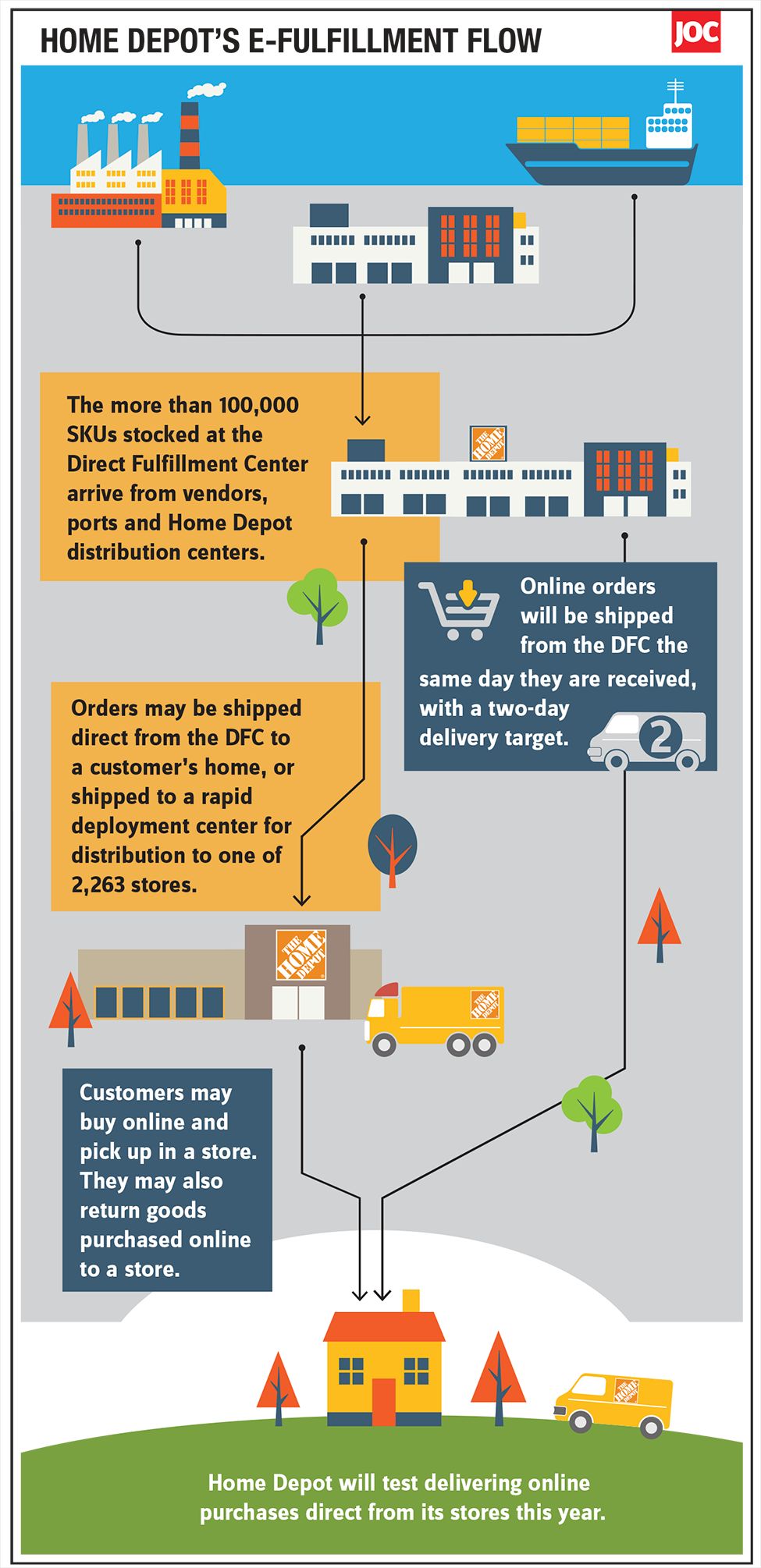 HOME DEPOT'S E-FULFILLMENT FLOW

JOC

The more than 100,000 SKUs stocked at the Direct Fulfillment Center arrive from vendors, ports and Home Depot distribution centers.

THE HOME DEPOT

Online orders will be shipped from the DFC the same day they are received, with a two-day delivery target.

2

Orders may be shipped direct from the DFC to a customer's home, or shipped to a rapid deployment center for distribution to one of 2,263 stores.

THE HOME DEPOT

THE HOME DEPOT

Customers may buy online and pick up in a store. They may also return goods purchased online to a store.

THE HOME DEPOT

Home Depot will test delivering online purchases direct from its stores this year.