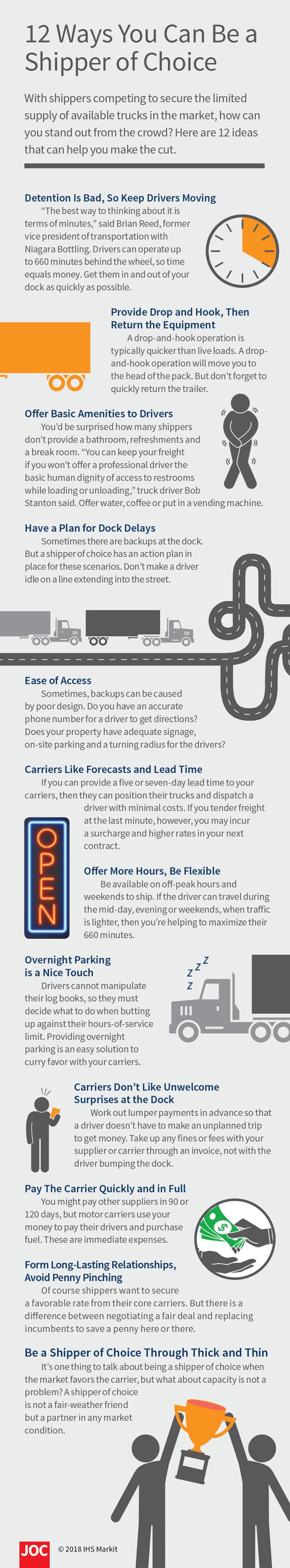 12 Ways You Can Be a Shipper of Choice

With shippers competing to secure the limited supply of available trucks in the market, how can you stand out from the crowd? Here are 12 ideas that can help you make the cut.

Detention Is Bad, So Keep Drivers Moving

"The best way to thinking about it is terms of minutes," said Brian Reed, former vice president of transportation with Niagara Bottling. Drivers can operate up to 660 minutes behind the wheel, so time equals money. Get them in and out of your dock as quickly as possible.

Provide Drop and Hook, Then Return the Equipment

A drop-and-hook operation is typically quicker than live loads. A drop-and-hook operation will move you to the head of the pack. But don't forget to quickly return the trailer.

Offer Basic Amenities to Drivers

You'd be surprised how many shippers don't provide a bathroom, refreshments and a break room. "You can keep your freight if you won't offer a professional driver the basic human dignity of access to restrooms while loading or unloading," truck driver Bob Stanton said. Offer water, coffee or put in a vending machine.

Have a Plan for Dock Delays

Sometimes there are backups at the dock. But a shipper of choice has an action plan in place for these scenarios. Don't make a driver idle on a line extending into the street.

Ease of Access

Sometimes, backups can be caused by poor design. Do you have an accurate phone number for a driver to get directions? Does your property have adequate signage, on-site parking and a turning radius for the drivers?

Carriers Like Forecasts and Lead Time

If you can provide a five or seven-day lead time to your carriers, then they can position their trucks and dispatch a driver with minimal costs. If you tender freight at the last minute, however, you may incur a surcharge and higher rates in your next contract.

OPEN

Offer More Hours, Be Flexible

Be available on off-peak hours and weekends to ship. If the driver can travel during the mid-day, evening or weekends, when traffic is lighter, then you're helping to maximize their 660 minutes.

Overnight Parking is a Nice Touch

Drivers cannot manipulate their log books, so they must decide what to do when butting up against their hours-of-service limit. Providing overnight parking is an easy solution to curry favor with your carriers.

Z Z Z Z

Carriers Don't Like Unwelcome Surprises at the Dock

Work out lumper payments in advance so that a driver doesn't have to make an unplanned trip to get money. Take up any fines or fees with your supplier or carrier through an invoice, not with the driver bumping the dock.

Pay The Carrier Quickly and in Full

You might pay other suppliers in 90 or 120 days, but motor carriers use your money to pay their drivers and purchase fuel. These are immediate expenses.

Form Long-Lasting Relationships, Avoid Penny Pinching

Of course shippers want to secure a favorable rate from their core carriers. But there is a difference between negotiating a fair deal and replacing incumbents to save a penny here or there.

Be a Shipper of Choice Through Thick and Thin

It's one thing to talk about being a shipper of choice when the market favors the carrier, but what about capacity is not a problem? A shipper of choice is not a fair-weather friend but a partner in any market condition.

JOC © 2018 IHS Markit