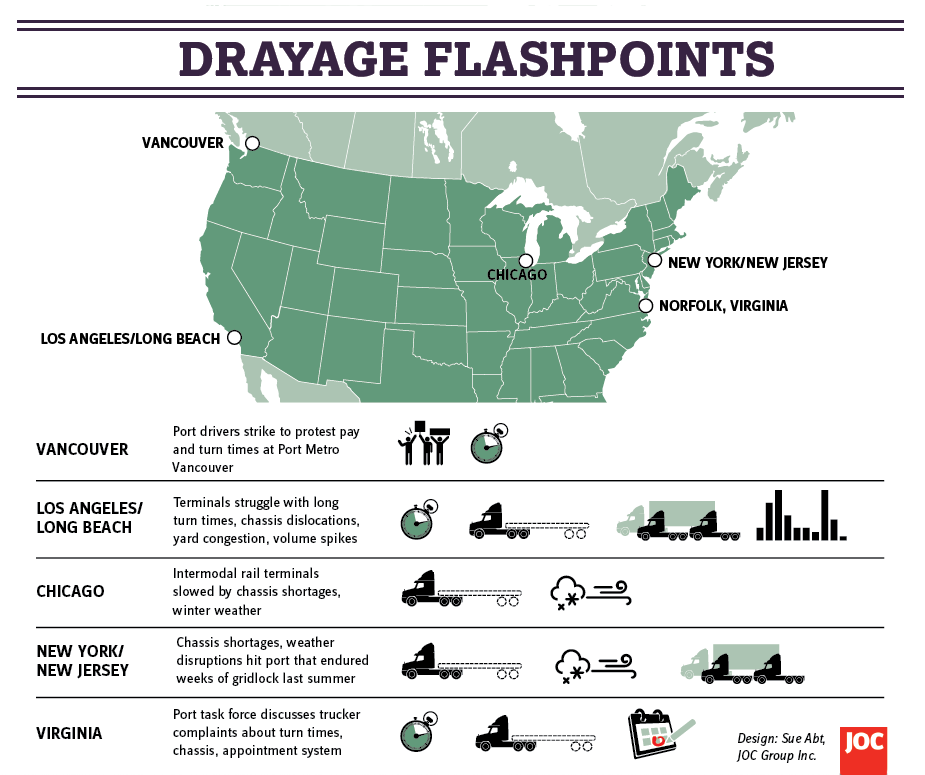 DRAYAGE FLASHPOINTS

VANCOUVER

CHICAGO

NEW YORK/NEW JERSEY

NORFOLK, VIRGINIA

LOS ANGELES/LONG BEACH

| | |
|---|---|
| VANCOUVER | Port drivers strike to protest pay and turn times at Port Metro Vancouver |
| LOS ANGELES/ LONG BEACH | Terminals struggle with long turn times, chassis dislocations, yard congestion, volume spikes |
| CHICAGO | Intermodal rail terminals slowed by chassis shortages, winter weather |
| NEW YORK/ NEW JERSEY | Chassis shortages, weather disruptions hit port that endured weeks of gridlock last summer |
| VIRGINIA | Port task force discusses trucker complaints about turn times, chassis, appointment system |

Design: Sue Abt, JOC Group Inc.

JOC