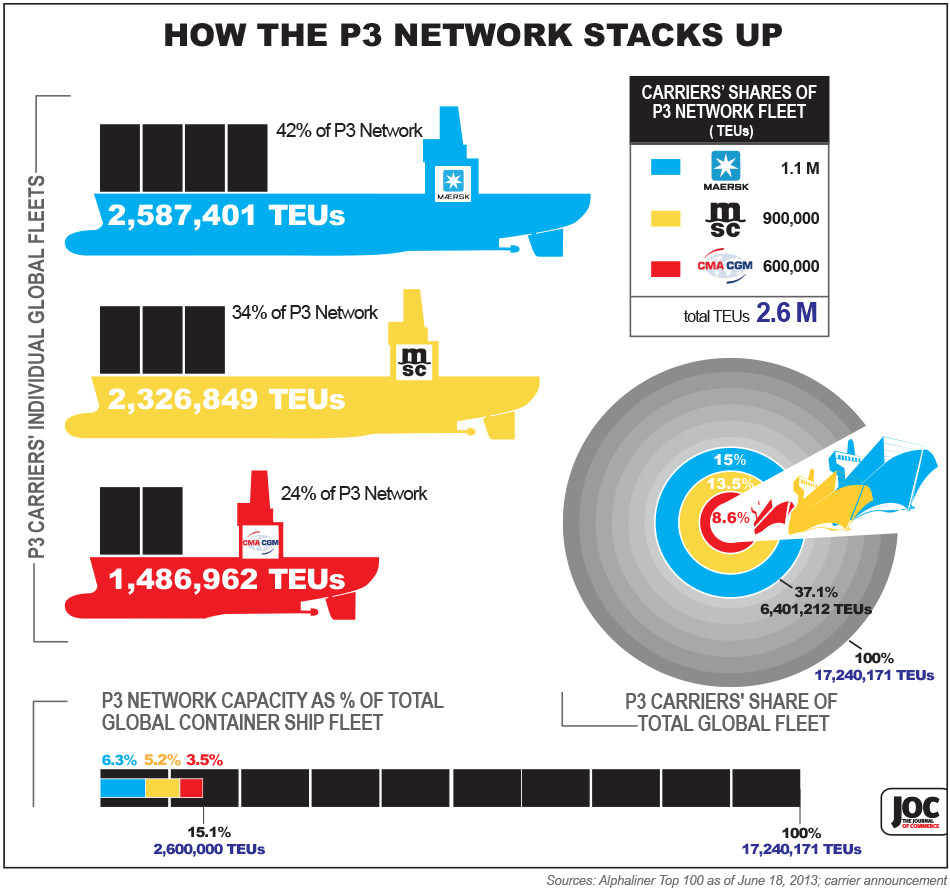 HOW THE P3 NETWORK STACKS UP

P3 CARRIERS' INDIVIDUAL GLOBAL FLEETS

42% of P3 Network
MAERSK
2,587,401 TEUs

34% of P3 Network
msc
2,326,849 TEUs

24% of P3 Network
CMA CGM
1,486,962 TEUs

CARRIERS' SHARES OF P3 NETWORK FLEET
( TEUs)

| | | |
|---|---|---|
| | MAERSK | 1.1 M |
| | msc | 900,000 |
| | CMA CGM | 600,000 |

total TEUs 2.6 M

15%
13.5%
8.6%
37.1%
6,401,212 TEUs
100%
17,240,171 TEUs

P3 CARRIERS' SHARE OF TOTAL GLOBAL FLEET

P3 NETWORK CAPACITY AS % OF TOTAL GLOBAL CONTAINER SHIP FLEET

6.3% 5.2% 3.5%
15.1%
2,600,000 TEUs
100%
17,240,171 TEUs

JOC THE JOURNAL OF COMMERCE

Sources: Alphaliner Top 100 as of June 18, 2013; carrier announcement